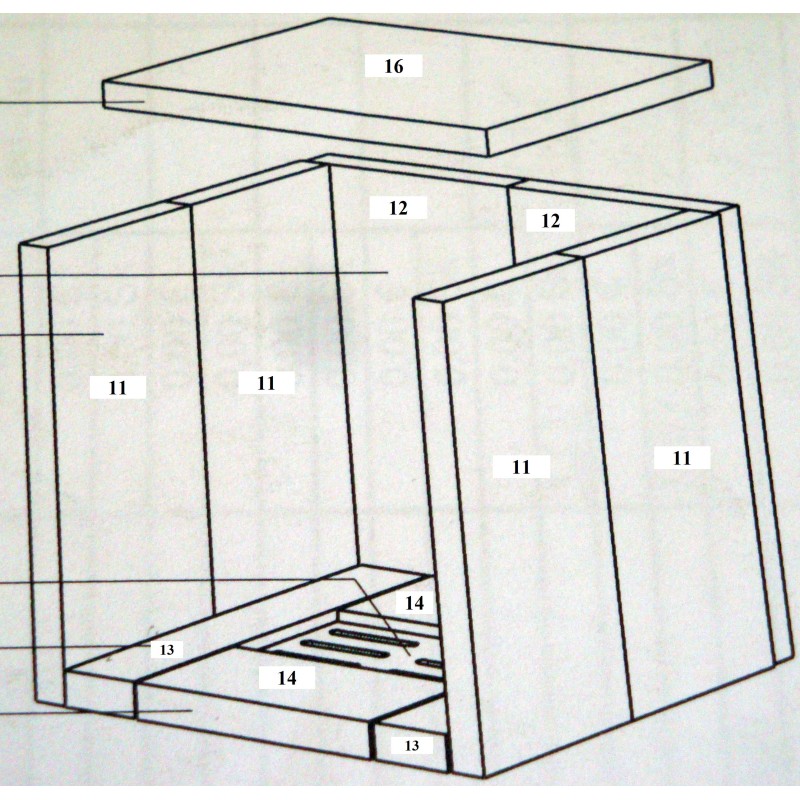 16

12

12

11

11

11

11

14

13

14

13